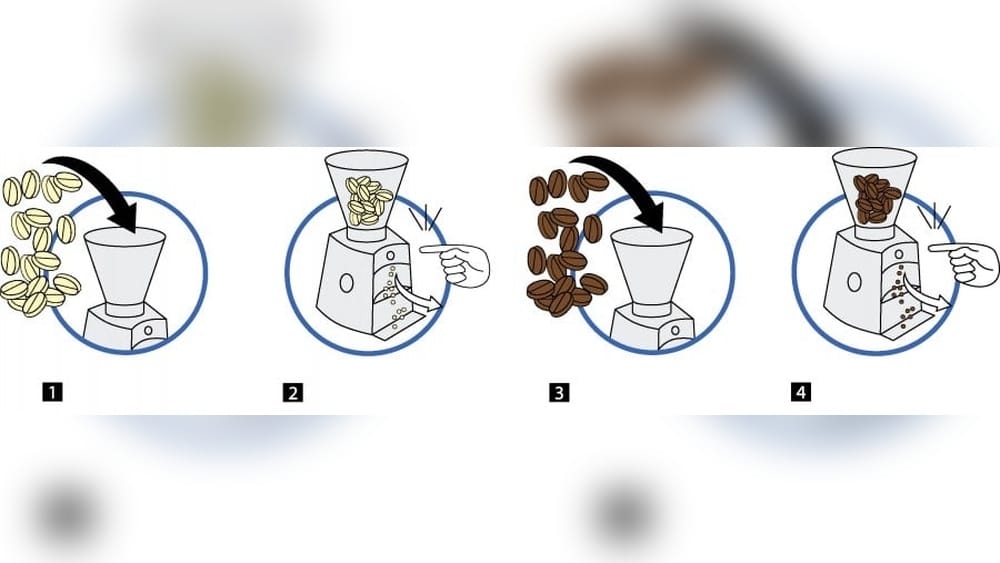 1

2

3

4