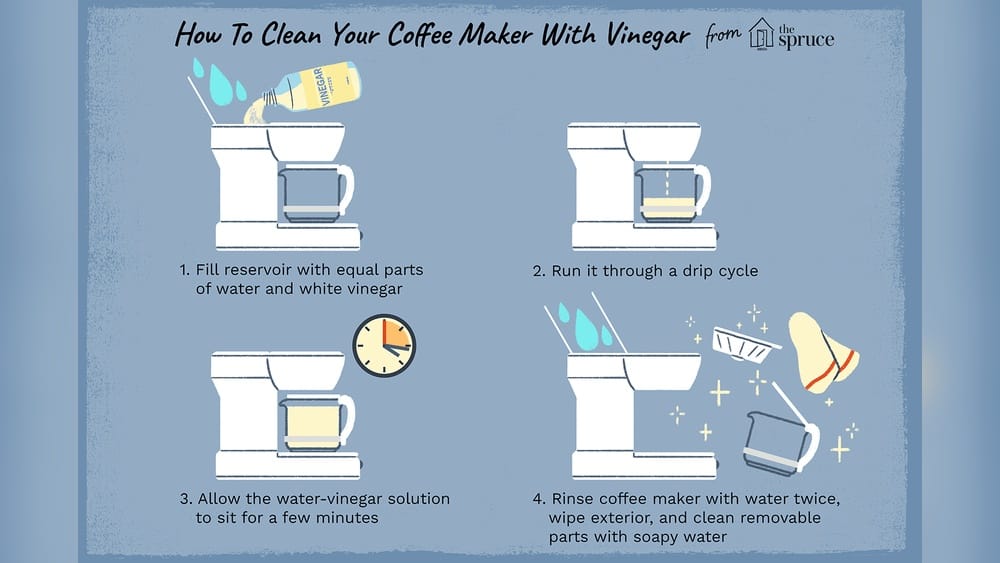 How To Clean Your Coffee Maker With Vinegar from the spruce

VINEGAR

1. Fill reservoir with equal parts of water and white vinegar

2. Run it through a drip cycle

3. Allow the water-vinegar solution to sit for a few minutes

4. Rinse coffee maker with water twice, wipe exterior, and clean removable parts with soapy water